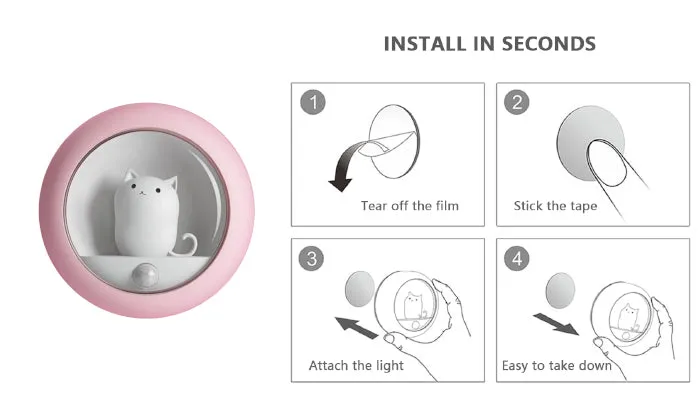 INSTALL IN SECONDS

1
Tear off the film

2
Stick the tape

3
Attach the light

4
Easy to take down